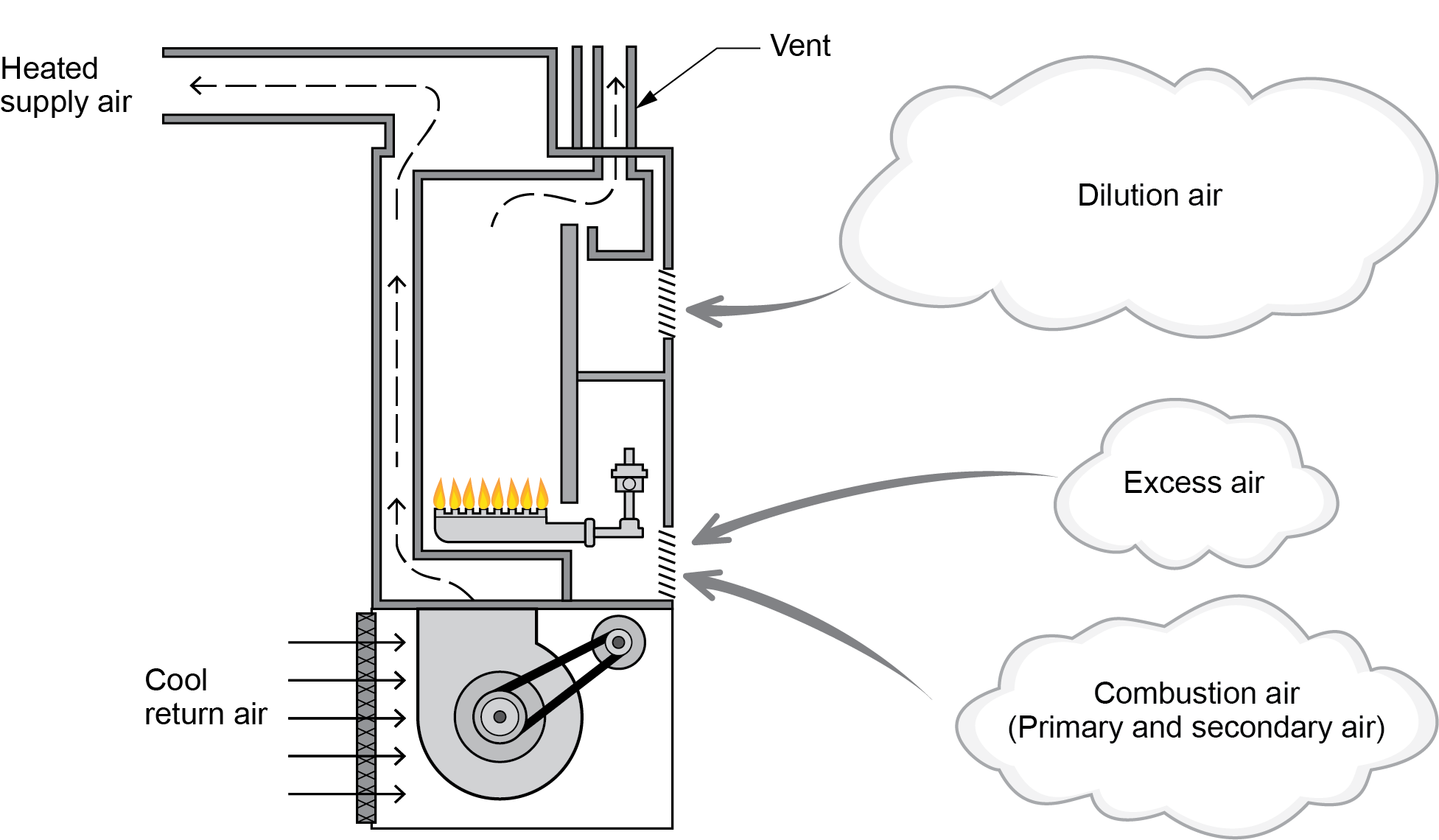 Heated supply air

Vent

Dilution air

Excess air

Cool return air

Combustion air (Primary and secondary air)