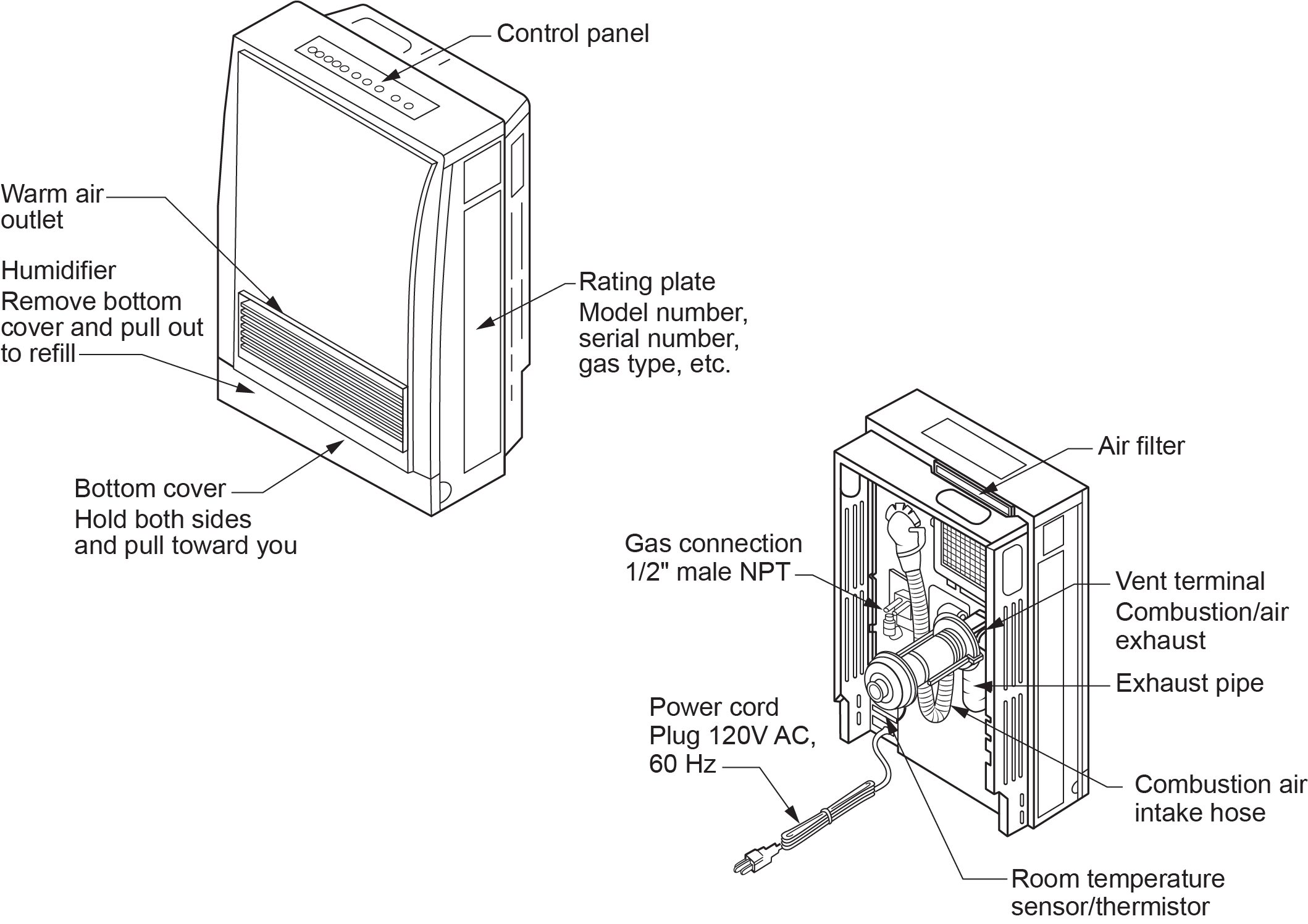 Control panel

Warm air outlet

Humidifier
Remove bottom cover and pull out to refill

Rating plate
Model number, serial number, gas type, etc.

Bottom cover
Hold both sides and pull toward you

Air filter

Gas connection
1/2" male NPT

Vent terminal
Combustion/air exhaust

Exhaust pipe

Power cord
Plug 120V AC, 60 Hz

Combustion air intake hose

Room temperature sensor/thermistor