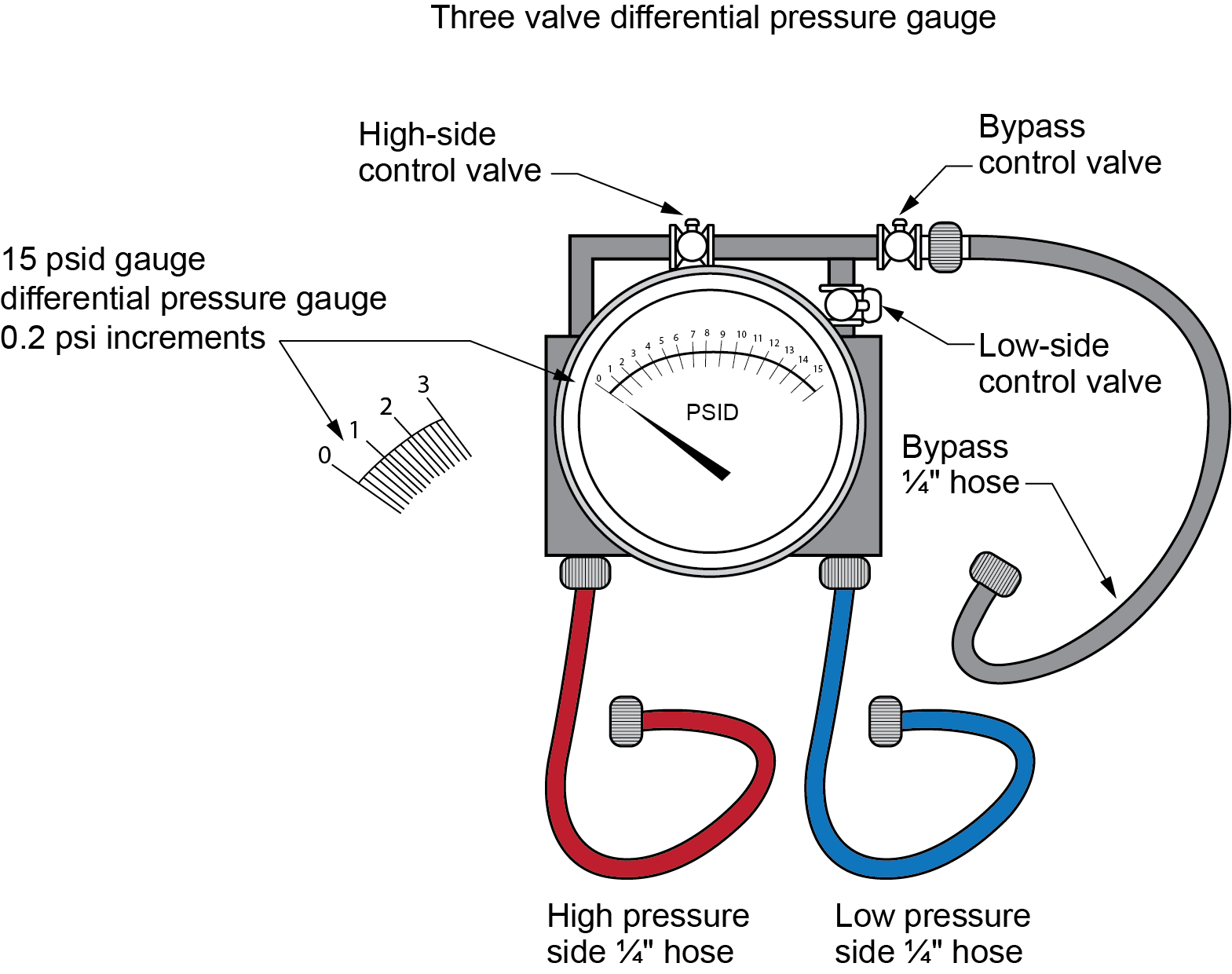 Three valve differential pressure gauge

High-side control valve

Bypass control valve

15 psid gauge
differential pressure gauge
0.2 psi increments

0 1 2 3

0 1 2 3 4 5 6 7 8 9 10 11 12 13 14 15

PSID

Low-side control valve

Bypass ¼" hose

High pressure side ¼" hose

Low pressure side ¼" hose