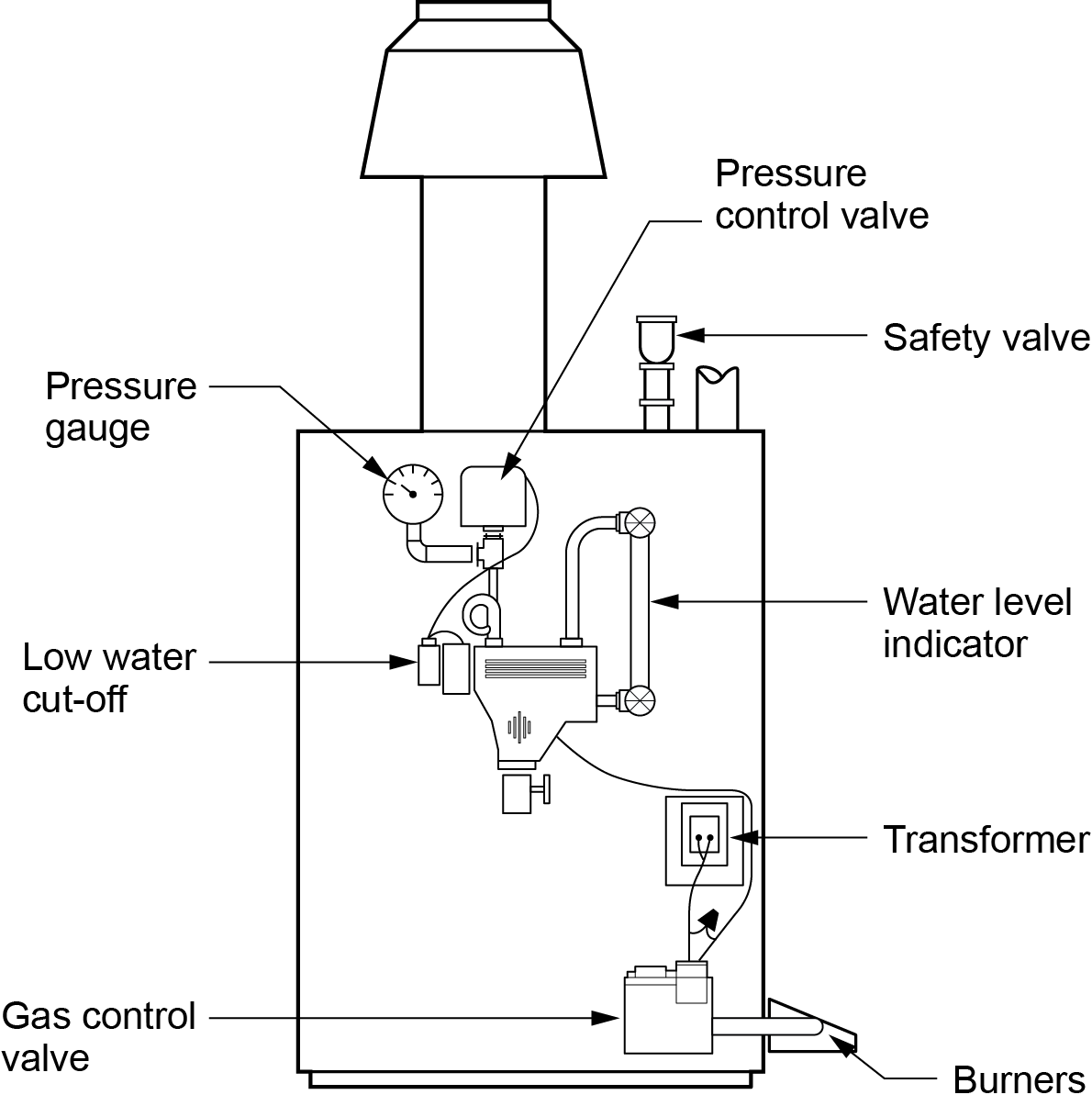 Pressure control valve

Safety valve

Pressure gauge

Water level indicator

Low water cut-off

Transformer

Gas control valve

Burners