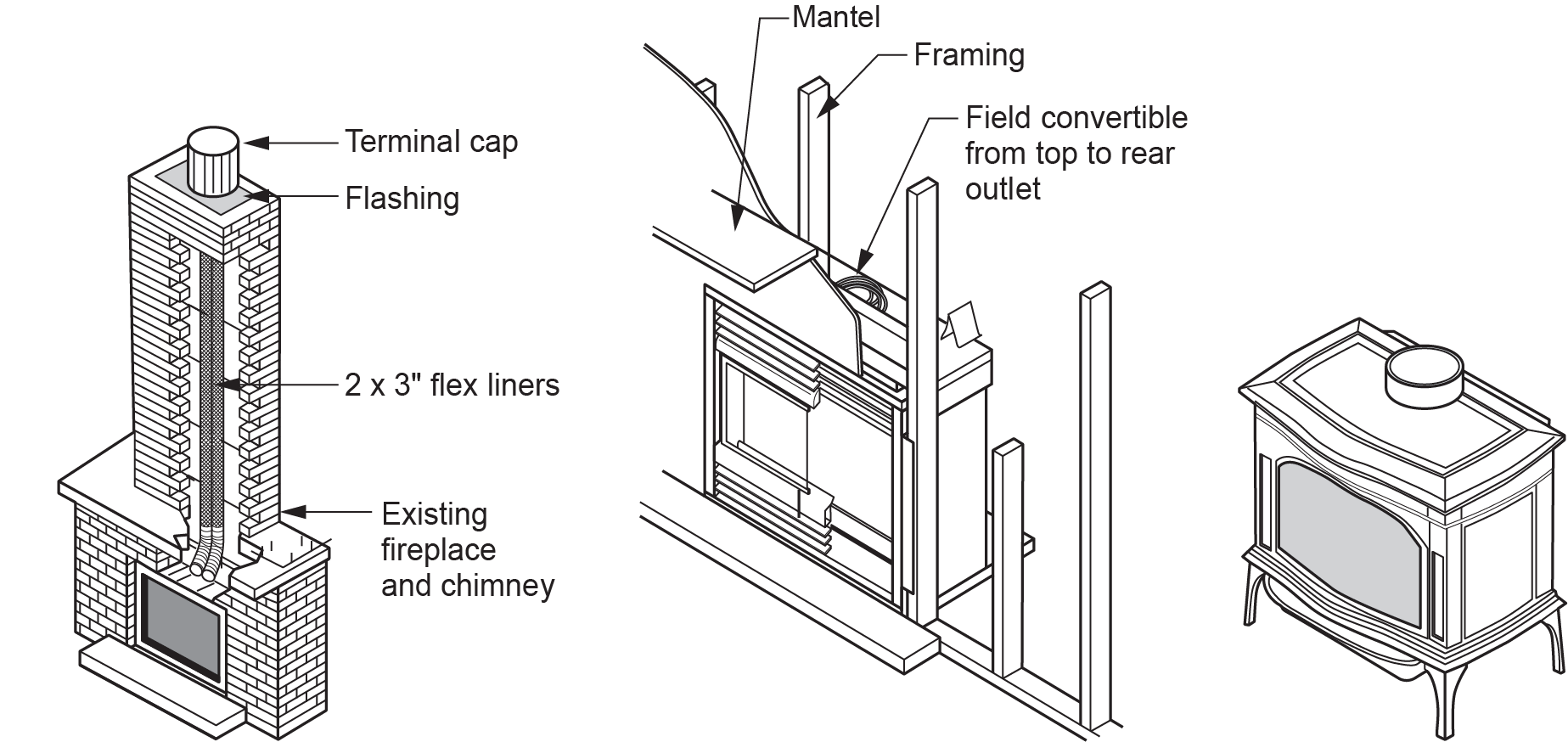 Terminal cap

Flashing

2 x 3" flex liners

Existing fireplace and chimney

Mantel

Framing

Field convertible from top to rear outlet