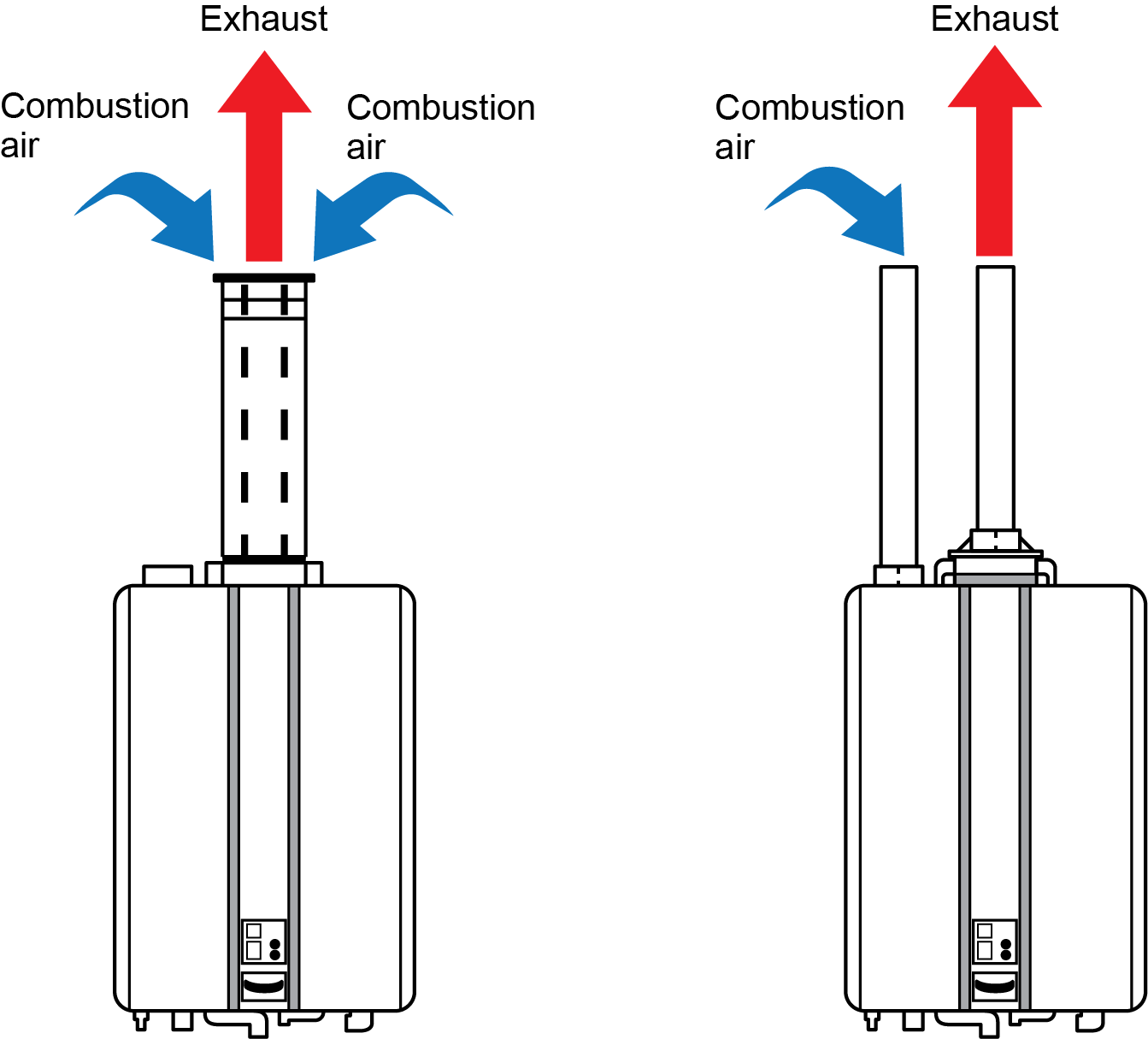 Exhaust

Combustion air

Combustion air

Exhaust

Combustion air